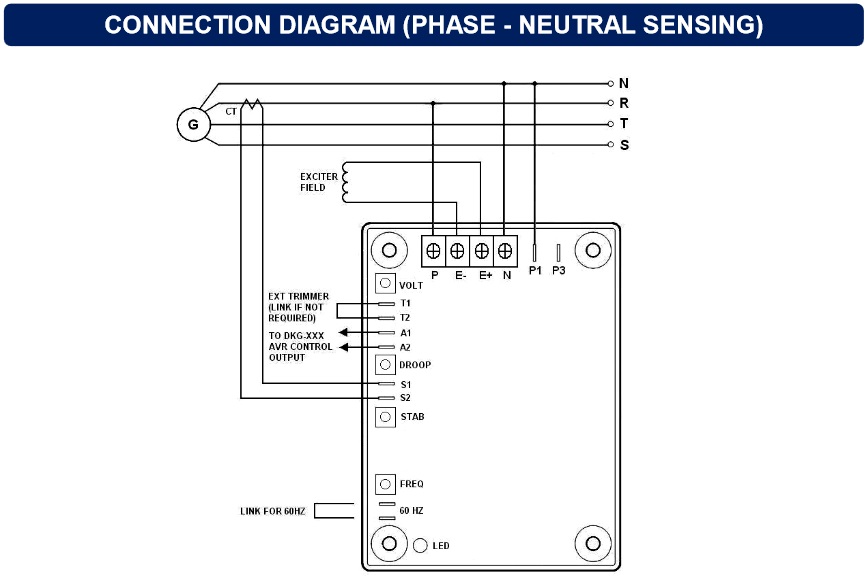 CONNECTION DIAGRAM (PHASE - NEUTRAL SENSING)

N
R
T
S
G
CT

EXCITER FIELD

P E- E+ N P1 P3

VOLT

EXT TRIMMER (LINK IF NOT REQUIRED)
T1
T2

TO DKG-XXX AVR CONTROL OUTPUT
A1
A2

DROOP
S1
S2
STAB

FREQ
LINK FOR 60HZ
60 HZ
LED